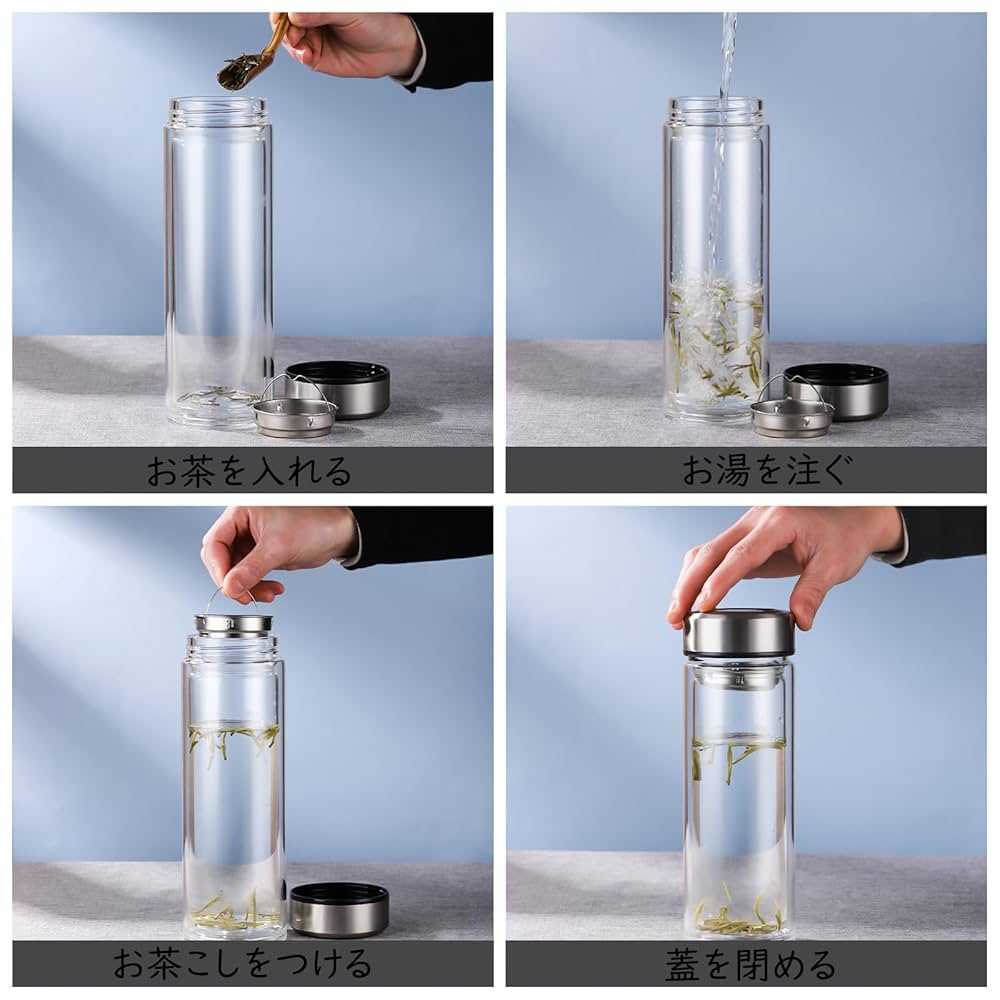 お茶を入れる

お湯を注ぐ

お茶こしをつける

蓋を閉める